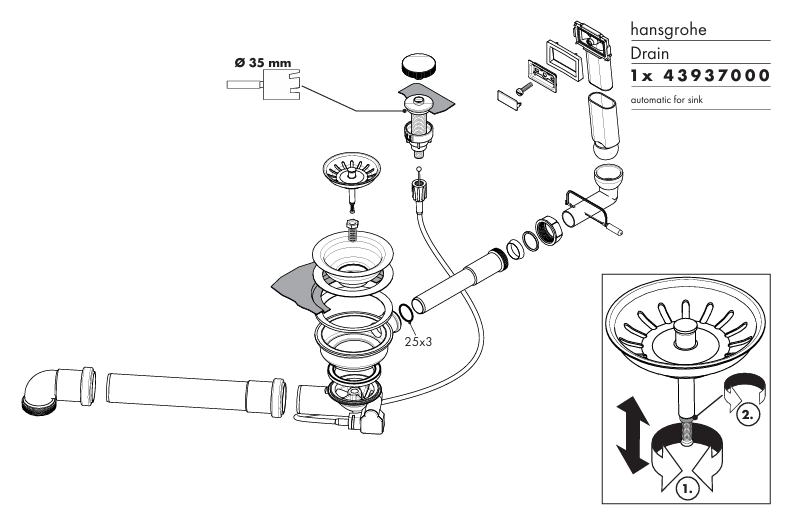 hansgrohe
Drain
1x 43937000
automatic for sink

Ø 35 mm

25x3

2.

1.