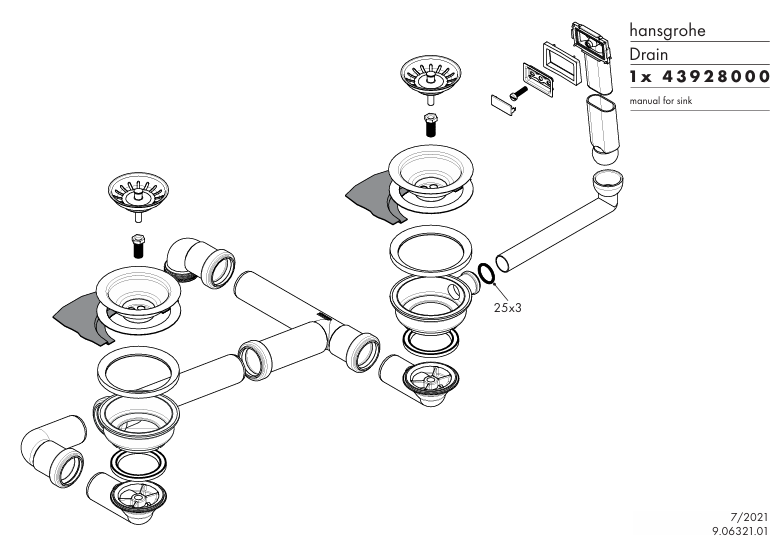 hansgrohe

Drain

1x 43928000

manual for sink

25x3

7/2021
9.06321.01